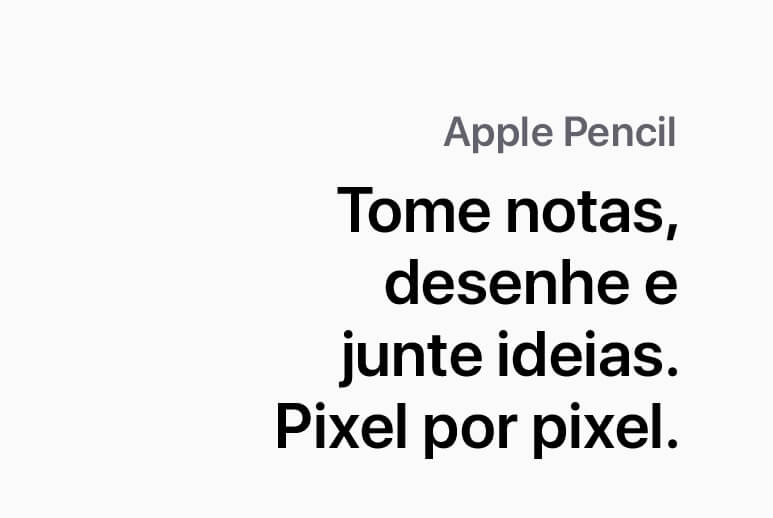 Apple Pencil

Tome notas, desenhe e junte ideias. Pixel por pixel.